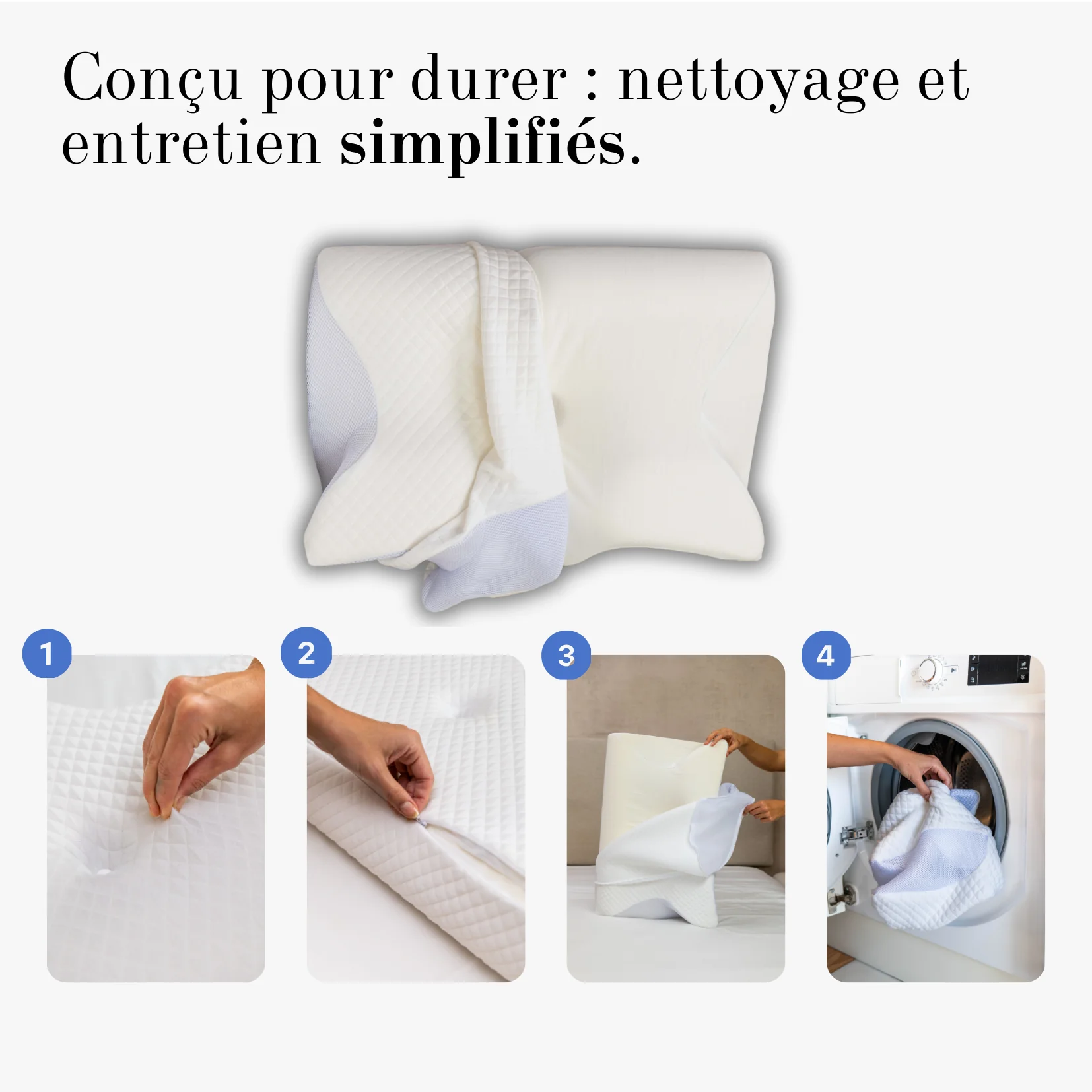 Conçu pour durer : nettoyage et entretien simplifiés.

1

2

3

4